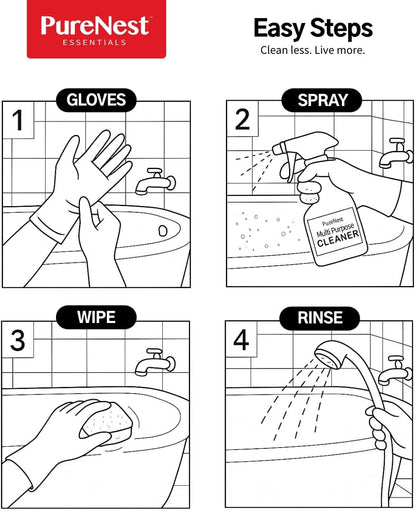 PureNest™
ESSENTIALS

Easy Steps
Clean less. Live more.

GLOVES
1

SPRAY
2
PureNest
Multi Purpose
CLEANER

WIPE
3

RINSE
4